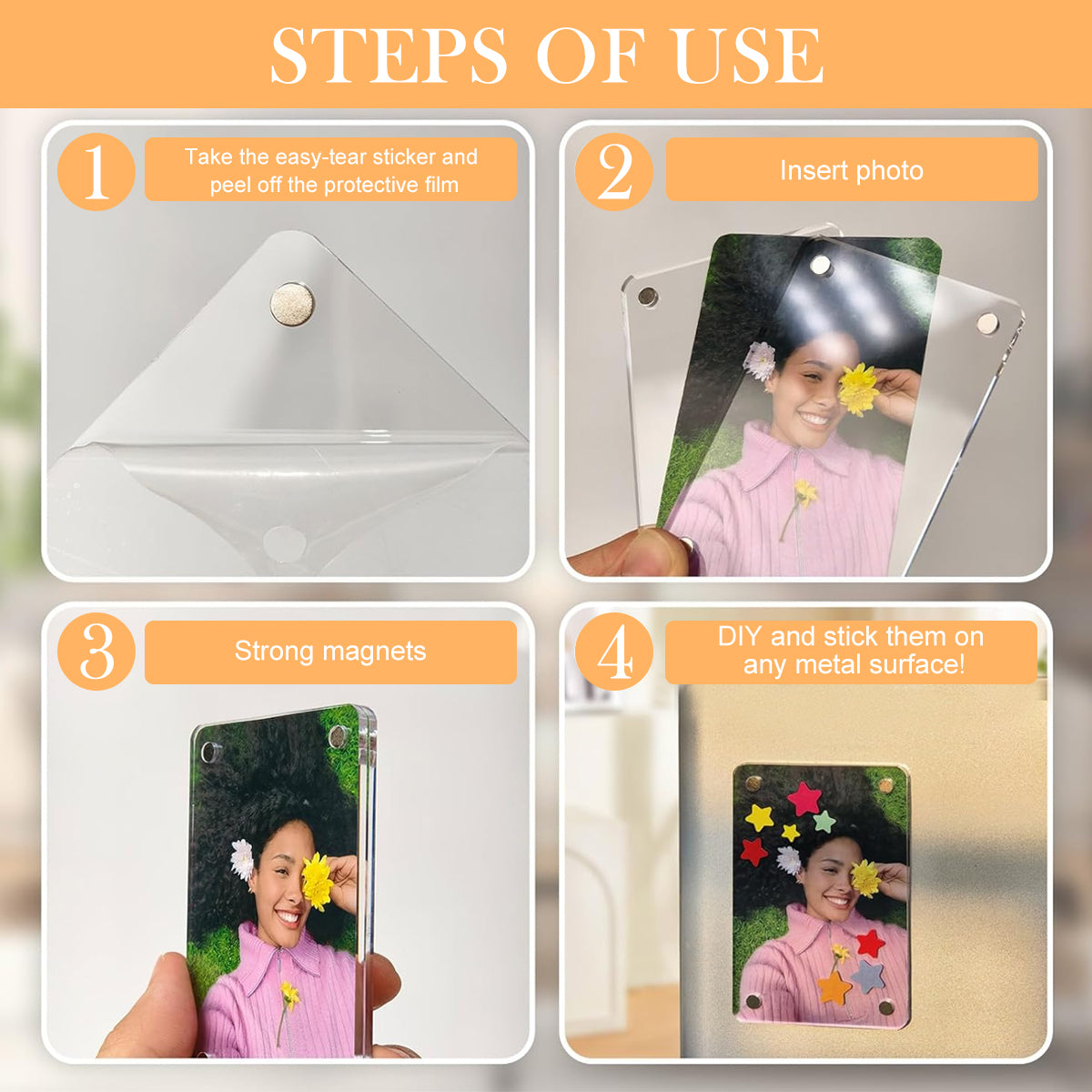 STEPS OF USE

1 Take the easy-tear sticker and peel off the protective film

2 Insert photo

3 Strong magnets

4 DIY and stick them on any metal surface!